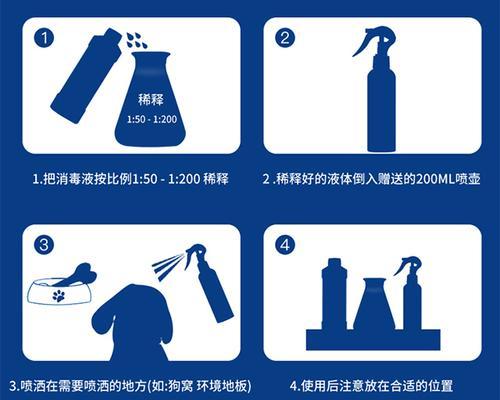 1

稀释
1:50 - 1:200

1.把消毒液按比例1:50 - 1:200 稀释

2

2 .稀释好的液体倒入赠送的200ML喷壶

3

3.喷洒在需要喷洒的地方(如:狗窝 环境地板)

4

4.使用后注意放在合适的位置